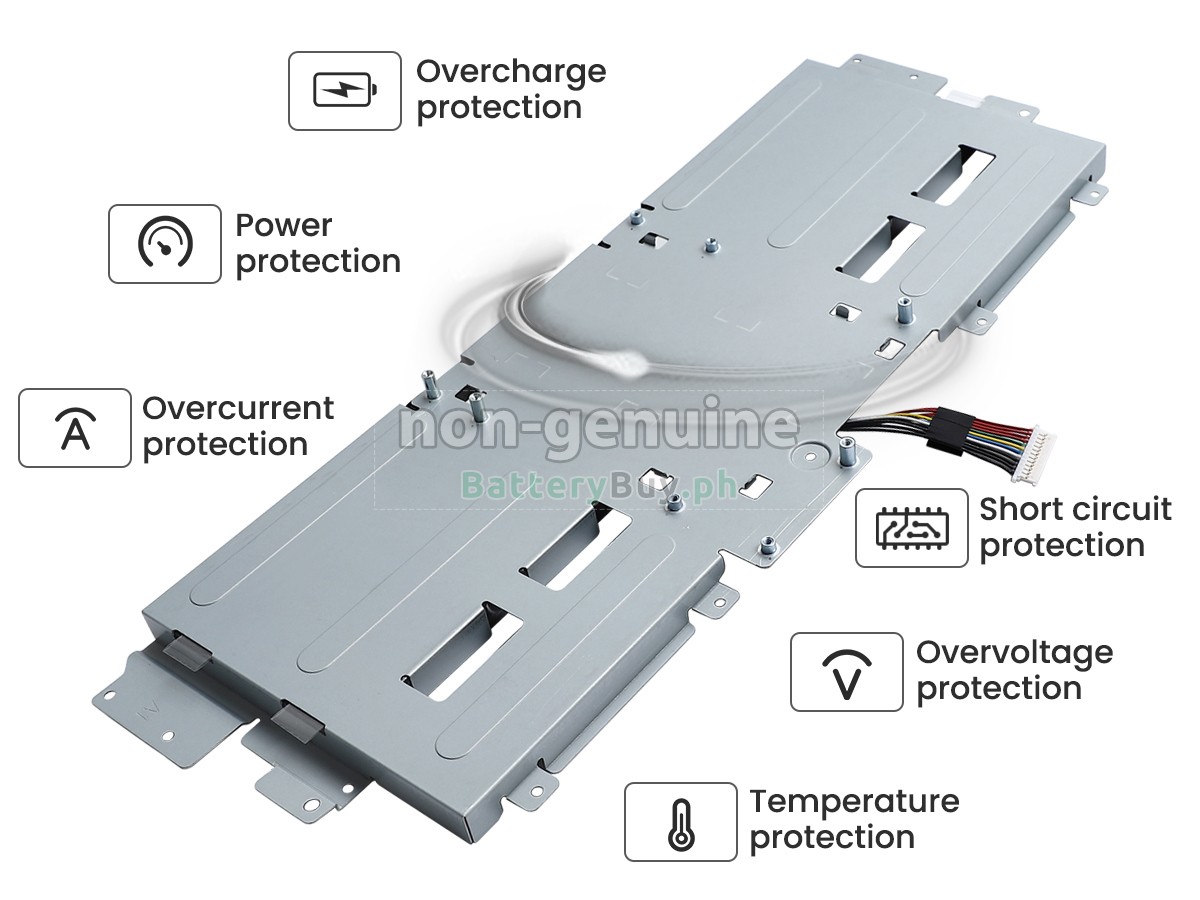 Overcharge protection

Power protection

Overcurrent protection

non-genuine

BatteryBuy.ph

Short circuit protection

Overvoltage protection

Temperature protection